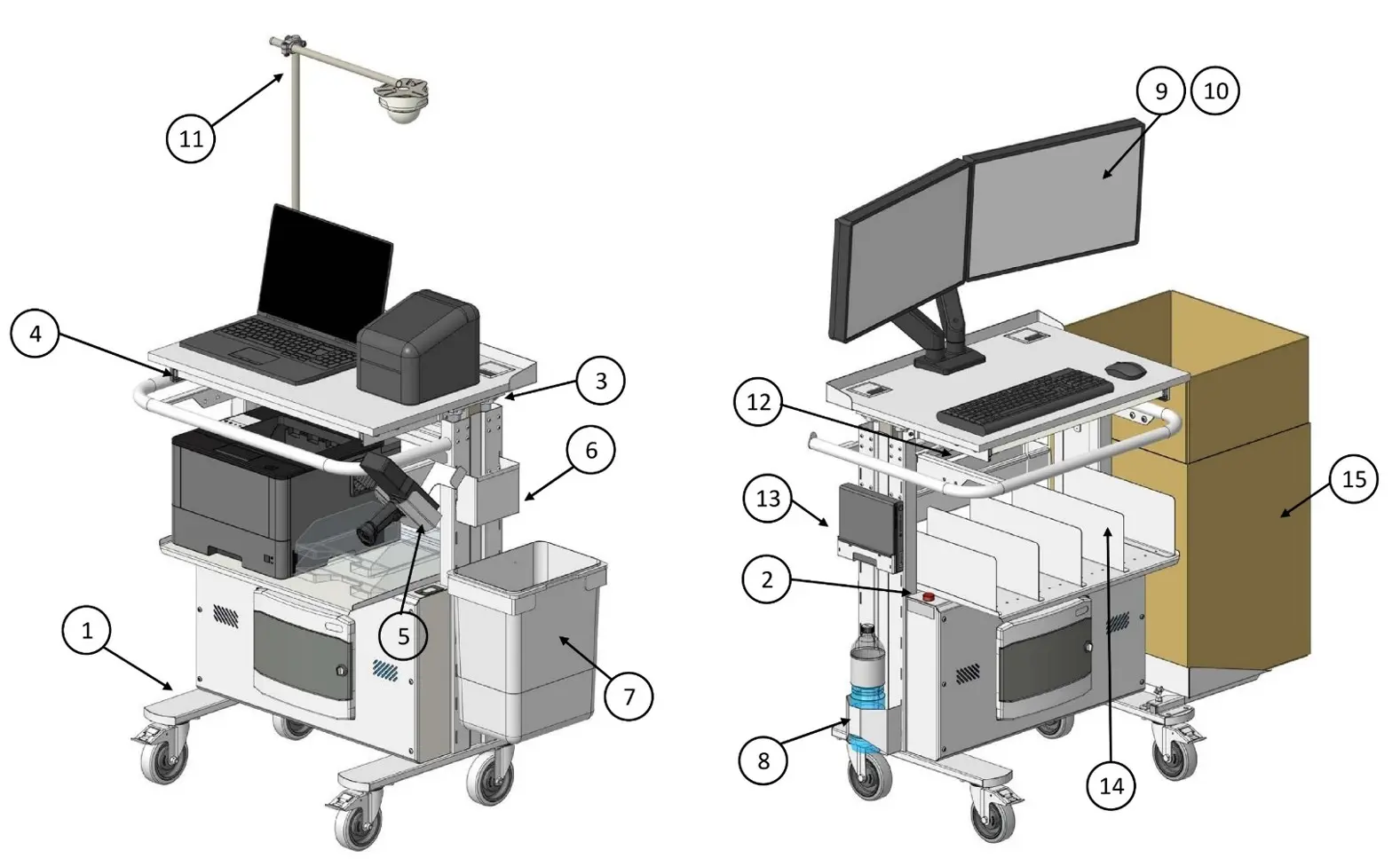 11
4
3
6
5
1
7
9
10
12
13
15
2
8
14